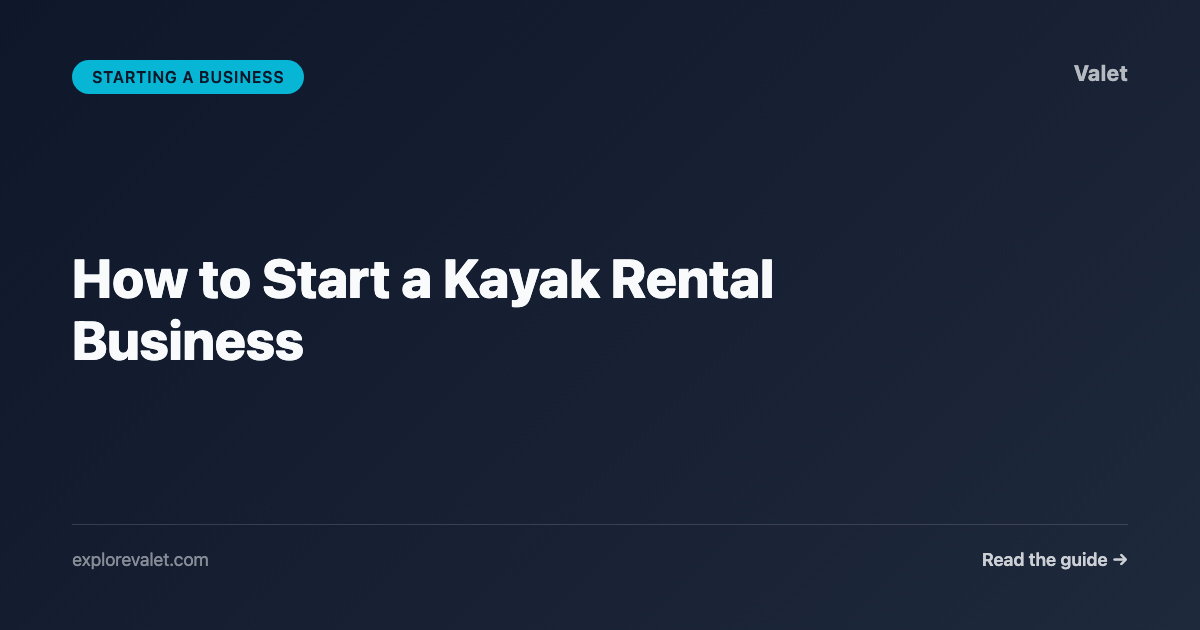 STARTING A BUSINESS

Valet

How to Start a Kayak Rental Business

explorevalet.com

Read the guide →